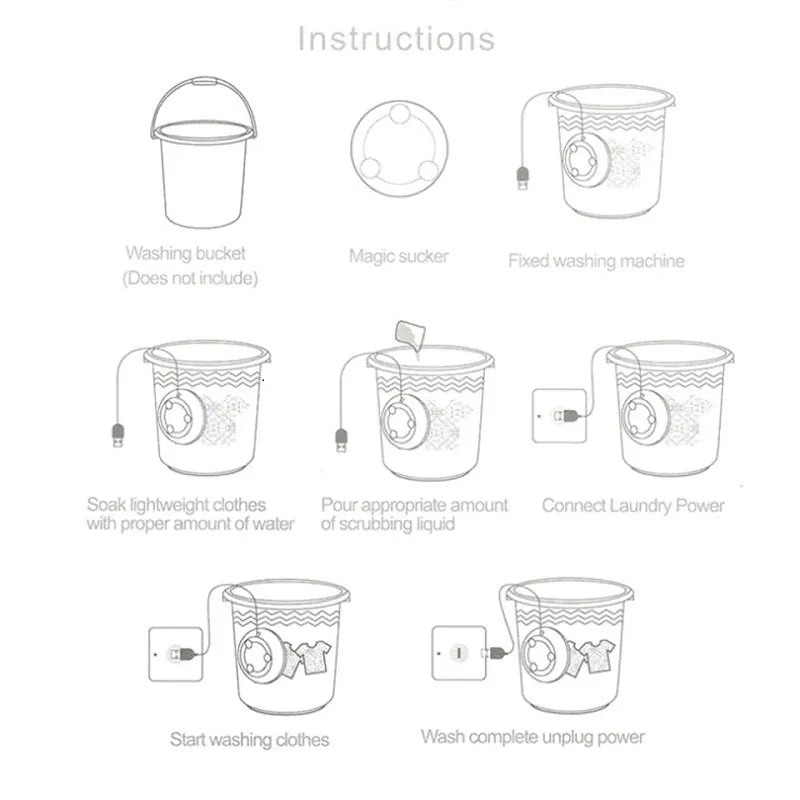 Instructions

Washing bucket
(Does not include)

Magic sucker

Fixed washing machine

Soak lightweight clothes with proper amount of water

Pour appropriate amount of scrubbing liquid

Connect Laundry Power

Start washing clothes

Wash complete unplug power